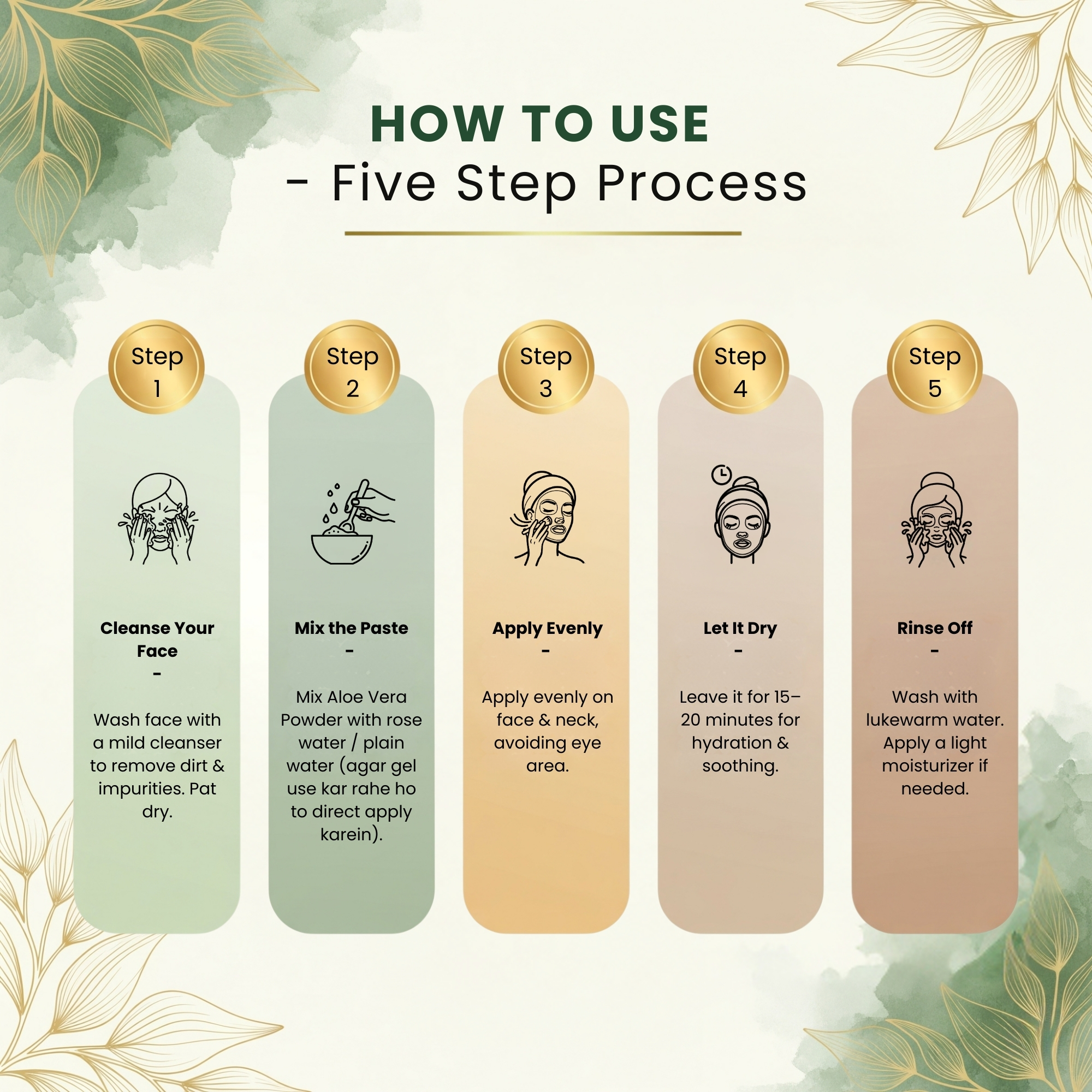 HOW TO USE
- Five Step Process

Step
1

Cleanse Your Face
-

Wash face with a mild cleanser to remove dirt & impurities. Pat dry.

Step
2

Mix the Paste
-

Mix Aloe Vera Powder with rose water / plain water (agar gel use kar rahe ho to direct apply karein).

Step
3

Apply Evenly
-

Apply evenly on face & neck, avoiding eye area.

Step
4

Let It Dry
-

Leave it for 15–20 minutes for hydration & soothing.

Step
5

Rinse Off
-

Wash with lukewarm water. Apply a light moisturizer if needed.