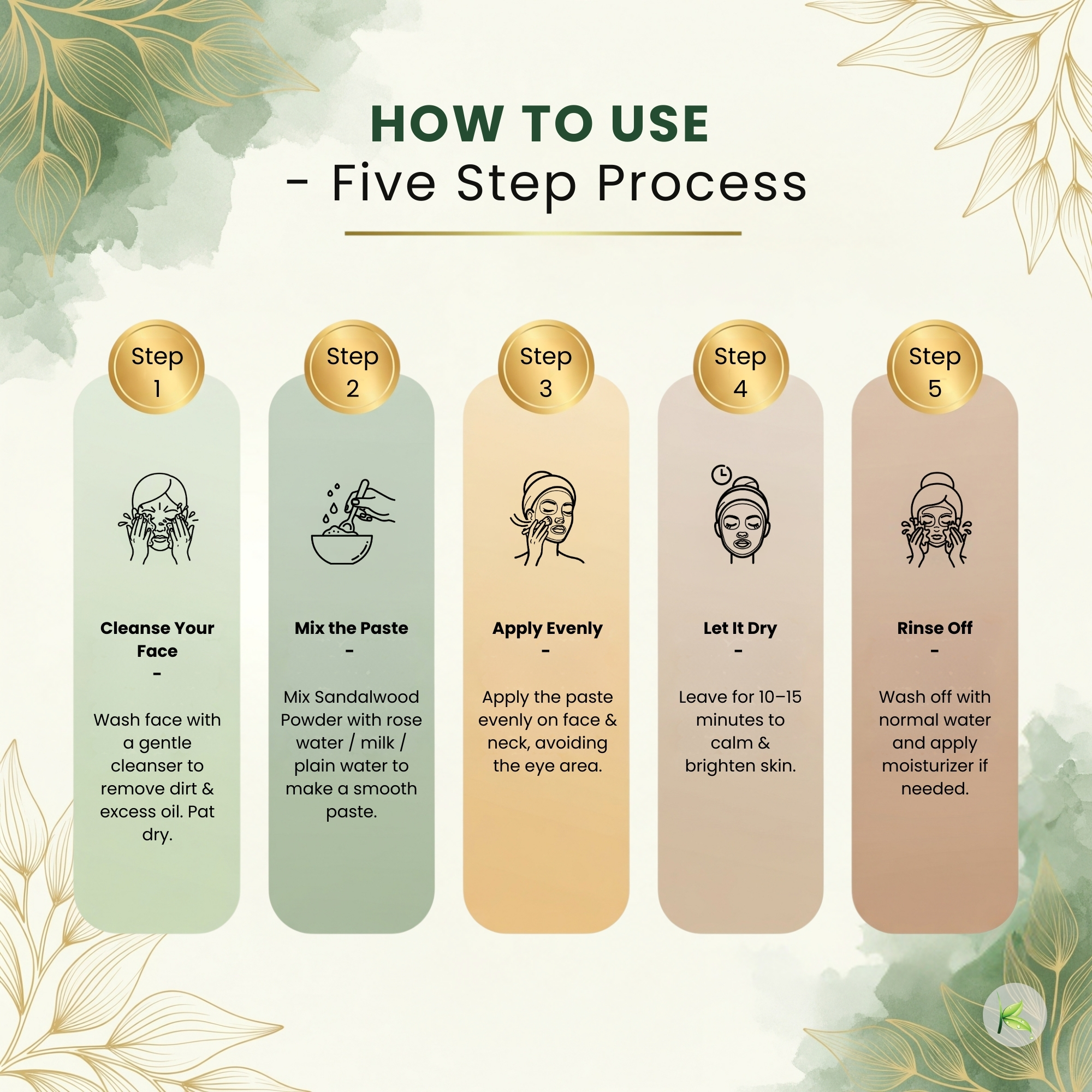 HOW TO USE
- Five Step Process

Step 1

Cleanse Your Face
-

Wash face with a gentle cleanser to remove dirt & excess oil. Pat dry.

Step 2

Mix the Paste
-

Mix Sandalwood Powder with rose water / milk / plain water to make a smooth paste.

Step 3

Apply Evenly
-

Apply the paste evenly on face & neck, avoiding the eye area.

Step 4

Let It Dry
-

Leave for 10–15 minutes to calm & brighten skin.

Step 5

Rinse Off
-

Wash off with normal water and apply moisturizer if needed.