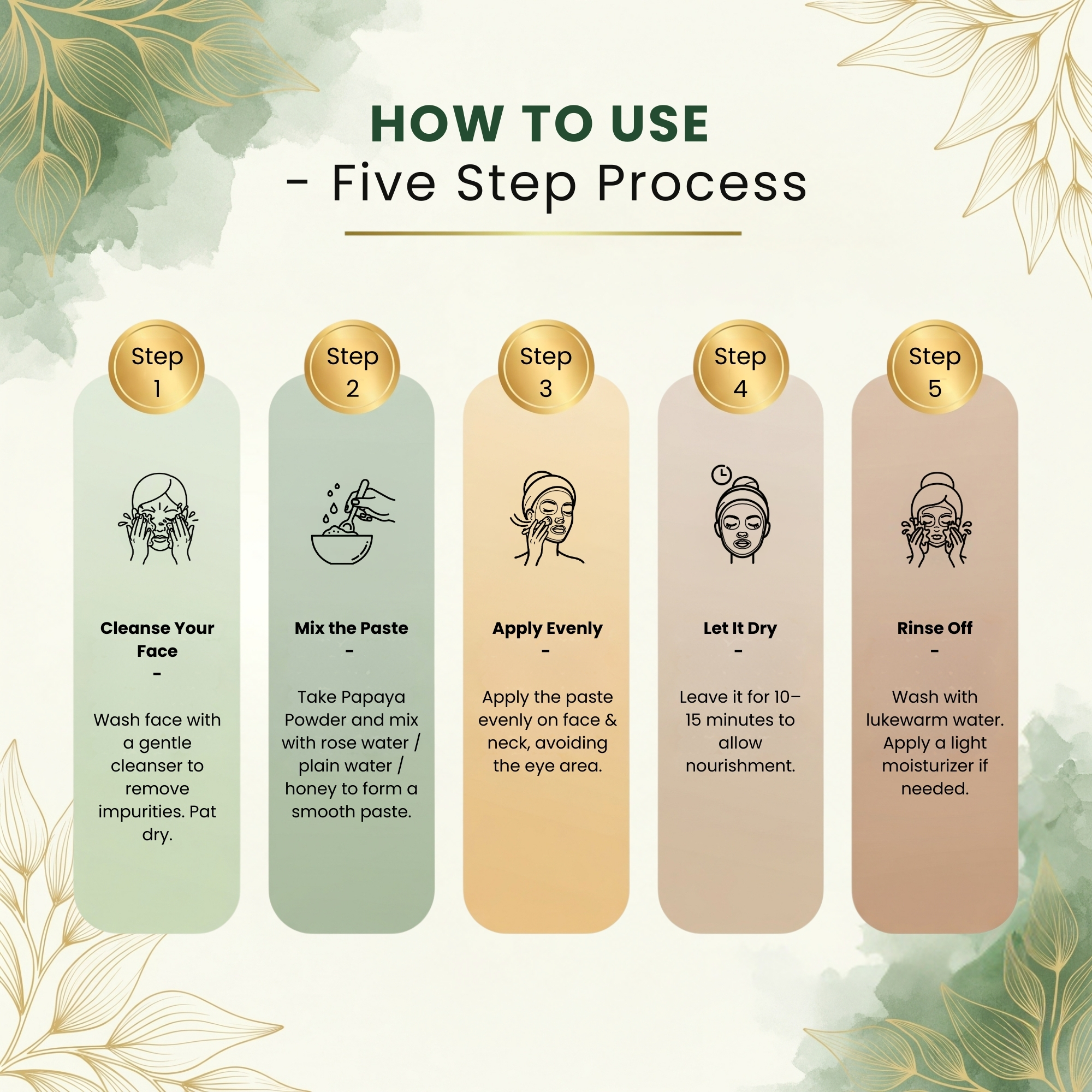 HOW TO USE
- Five Step Process

Step 1

Cleanse Your Face
-

Wash face with a gentle cleanser to remove impurities. Pat dry.

Step 2

Mix the Paste
-

Take Papaya Powder and mix with rose water / plain water / honey to form a smooth paste.

Step 3

Apply Evenly
-

Apply the paste evenly on face & neck, avoiding the eye area.

Step 4

Let It Dry
-

Leave it for 10–15 minutes to allow nourishment.

Step 5

Rinse Off
-

Wash with lukewarm water. Apply a light moisturizer if needed.