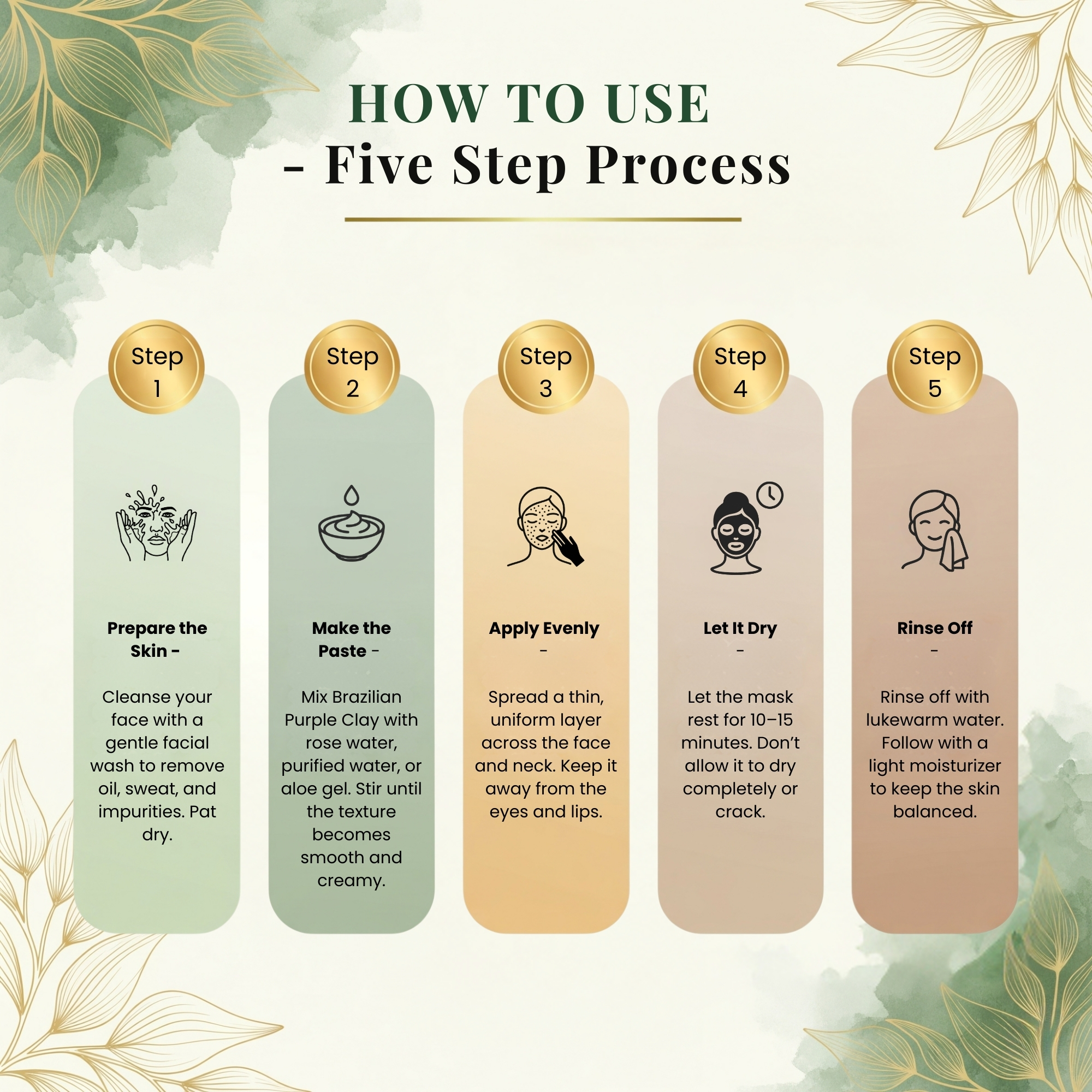 HOW TO USE
- Five Step Process

Step 1

Prepare the Skin -

Cleanse your face with a gentle facial wash to remove oil, sweat, and impurities. Pat dry.

Step 2

Make the Paste -

Mix Brazilian Purple Clay with rose water, purified water, or aloe gel. Stir until the texture becomes smooth and creamy.

Step 3

Apply Evenly -

Spread a thin, uniform layer across the face and neck. Keep it away from the eyes and lips.

Step 4

Let It Dry -

Let the mask rest for 10–15 minutes. Don't allow it to dry completely or crack.

Step 5

Rinse Off -

Rinse off with lukewarm water. Follow with a light moisturizer to keep the skin balanced.