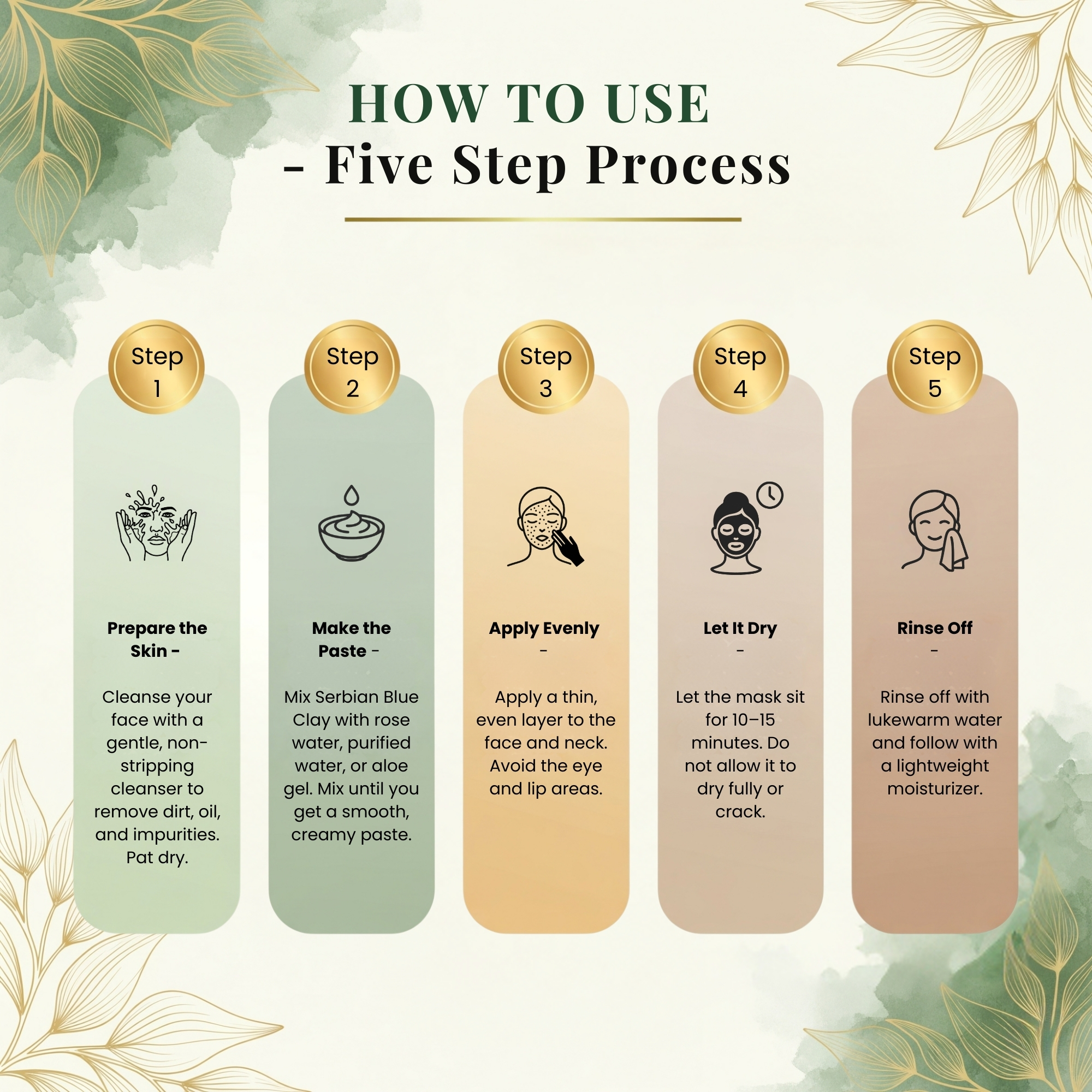 HOW TO USE
- Five Step Process

Step 1

Prepare the Skin -

Cleanse your face with a gentle, non-stripping cleanser to remove dirt, oil, and impurities. Pat dry.

Step 2

Make the Paste -

Mix Serbian Blue Clay with rose water, purified water, or aloe gel. Mix until you get a smooth, creamy paste.

Step 3

Apply Evenly -

Apply a thin, even layer to the face and neck. Avoid the eye and lip areas.

Step 4

Let It Dry -

Let the mask sit for 10–15 minutes. Do not allow it to dry fully or crack.

Step 5

Rinse Off -

Rinse off with lukewarm water and follow with a lightweight moisturizer.