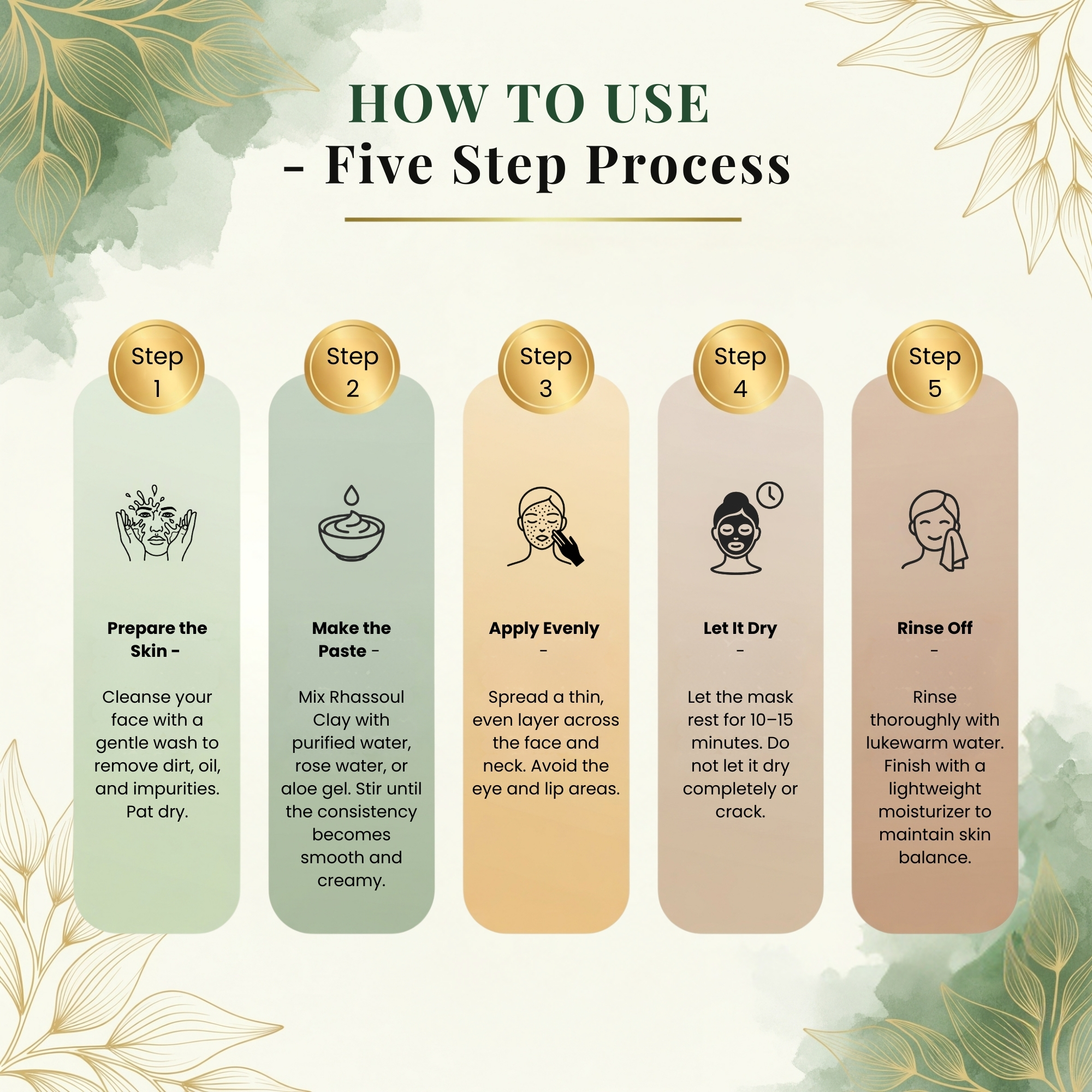 HOW TO USE
- Five Step Process

Step 1

Prepare the Skin -

Cleanse your face with a gentle wash to remove dirt, oil, and impurities. Pat dry.

Step 2

Make the Paste -

Mix Rhassoul Clay with purified water, rose water, or aloe gel. Stir until the consistency becomes smooth and creamy.

Step 3

Apply Evenly -

Spread a thin, even layer across the face and neck. Avoid the eye and lip areas.

Step 4

Let It Dry -

Let the mask rest for 10–15 minutes. Do not let it dry completely or crack.

Step 5

Rinse Off -

Rinse thoroughly with lukewarm water. Finish with a lightweight moisturizer to maintain skin balance.