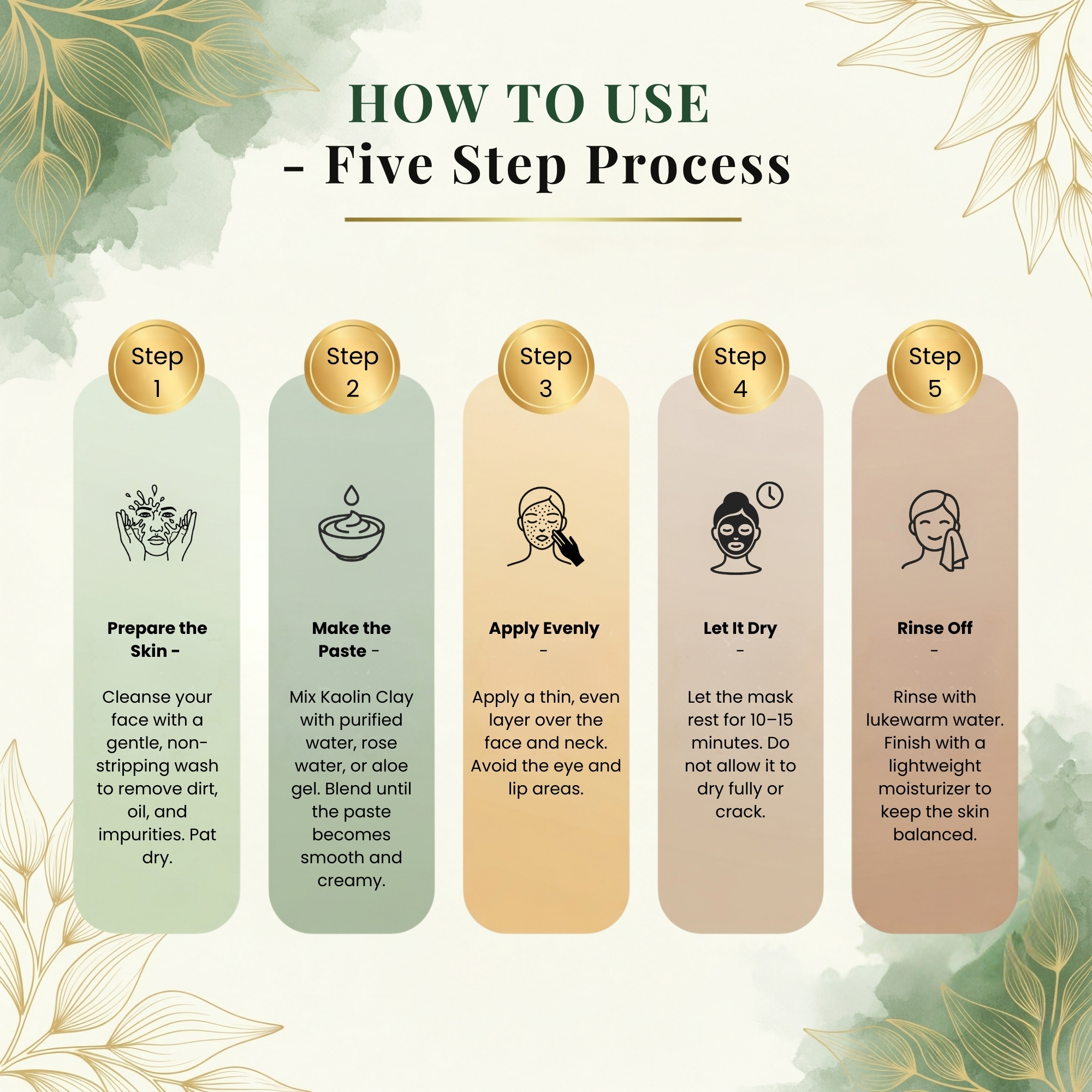 HOW TO USE
- Five Step Process

Step 1

Prepare the Skin -

Cleanse your face with a gentle, non-stripping wash to remove dirt, oil, and impurities. Pat dry.

Step 2

Make the Paste -

Mix Kaolin Clay with purified water, rose water, or aloe gel. Blend until the paste becomes smooth and creamy.

Step 3

Apply Evenly -

Apply a thin, even layer over the face and neck. Avoid the eye and lip areas.

Step 4

Let It Dry -

Let the mask rest for 10–15 minutes. Do not allow it to dry fully or crack.

Step 5

Rinse Off -

Rinse with lukewarm water. Finish with a lightweight moisturizer to keep the skin balanced.