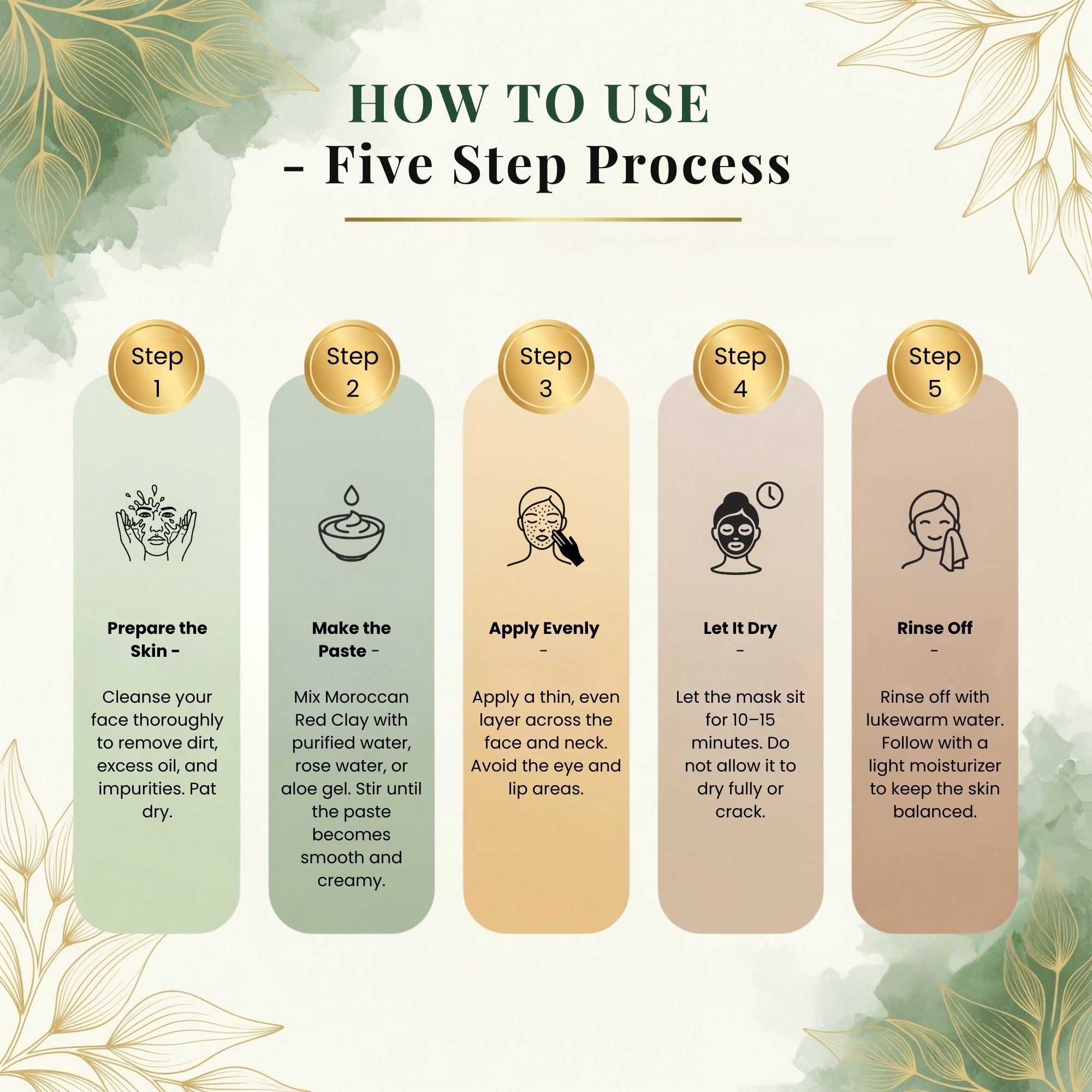 HOW TO USE
- Five Step Process

Step 1

Prepare the Skin -

Cleanse your face thoroughly to remove dirt, excess oil, and impurities. Pat dry.

Step 2

Make the Paste -

Mix Moroccan Red Clay with purified water, rose water, or aloe gel. Stir until the paste becomes smooth and creamy.

Step 3

Apply Evenly -

Apply a thin, even layer across the face and neck. Avoid the eye and lip areas.

Step 4

Let It Dry -

Let the mask sit for 10–15 minutes. Do not allow it to dry fully or crack.

Step 5

Rinse Off -

Rinse off with lukewarm water. Follow with a light moisturizer to keep the skin balanced.