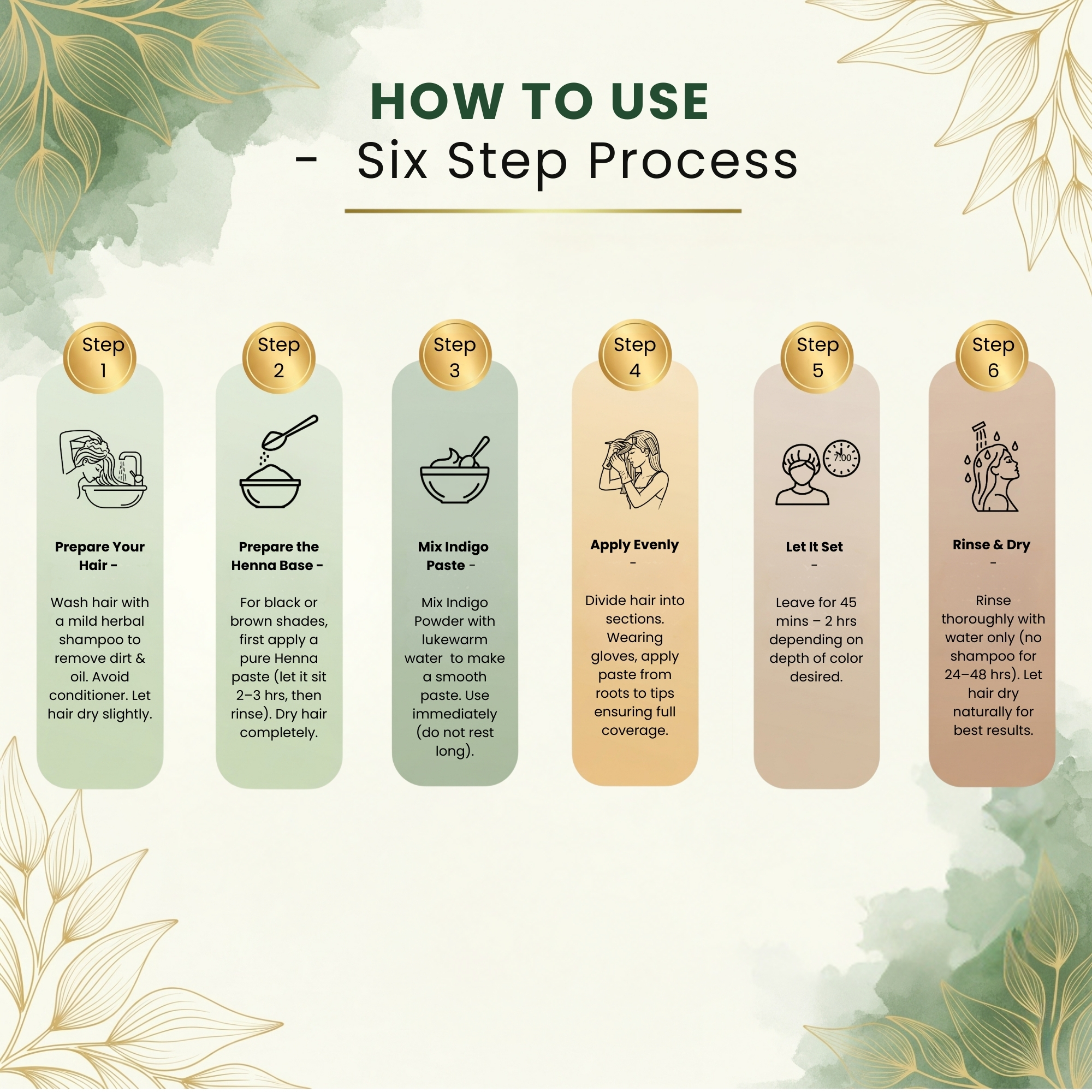 HOW TO USE

- Six Step Process

Step 1

Prepare Your Hair -

Wash hair with a mild herbal shampoo to remove dirt & oil. Avoid conditioner. Let hair dry slightly.

Step 2

Prepare the Henna Base -

For black or brown shades, first apply a pure Henna paste (let it sit 2–3 hrs, then rinse). Dry hair completely.

Step 3

Mix Indigo Paste -

Mix Indigo Powder with lukewarm water to make a smooth paste. Use immediately (do not rest long).

Step 4

Apply Evenly

-

Divide hair into sections. Wearing gloves, apply paste from roots to tips ensuring full coverage.

Step 5

7:00

Let It Set

-

Leave for 45 mins – 2 hrs depending on depth of color desired.

Step 6

Rinse & Dry

-

Rinse thoroughly with water only (no shampoo for 24–48 hrs). Let hair dry naturally for best results.