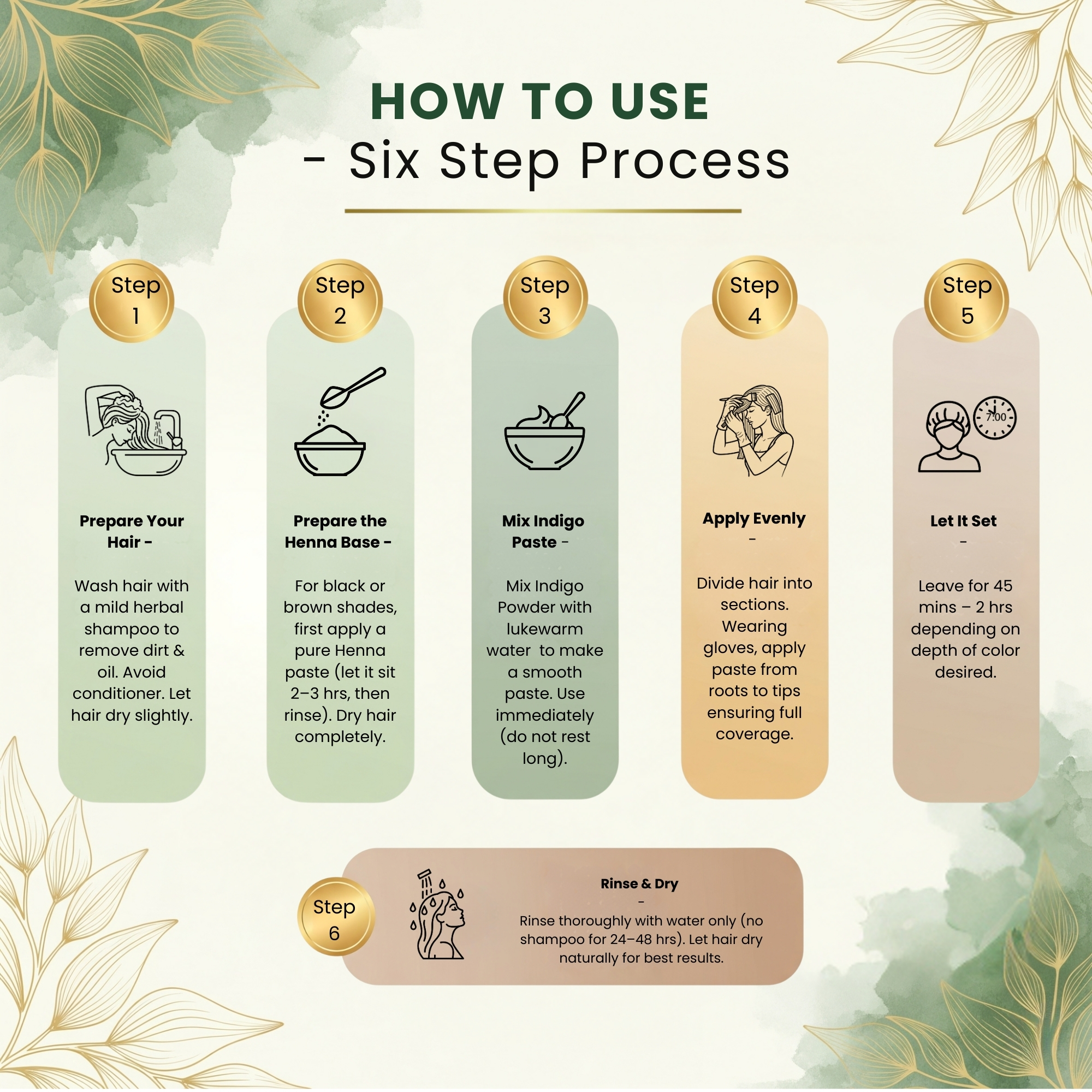 HOW TO USE
- Six Step Process

Step 1

Prepare Your Hair -

Wash hair with a mild herbal shampoo to remove dirt & oil. Avoid conditioner. Let hair dry slightly.

Step 2

Prepare the Henna Base -

For black or brown shades, first apply a pure Henna paste (let it sit 2–3 hrs, then rinse). Dry hair completely.

Step 3

Mix Indigo Paste -

Mix Indigo Powder with lukewarm water to make a smooth paste. Use immediately (do not rest long).

Step 4

Apply Evenly
-

Divide hair into sections. Wearing gloves, apply paste from roots to tips ensuring full coverage.

Step 5

7:00

Let It Set
-

Leave for 45 mins – 2 hrs depending on depth of color desired.

Step 6

Rinse & Dry
-
Rinse thoroughly with water only (no shampoo for 24–48 hrs). Let hair dry naturally for best results.